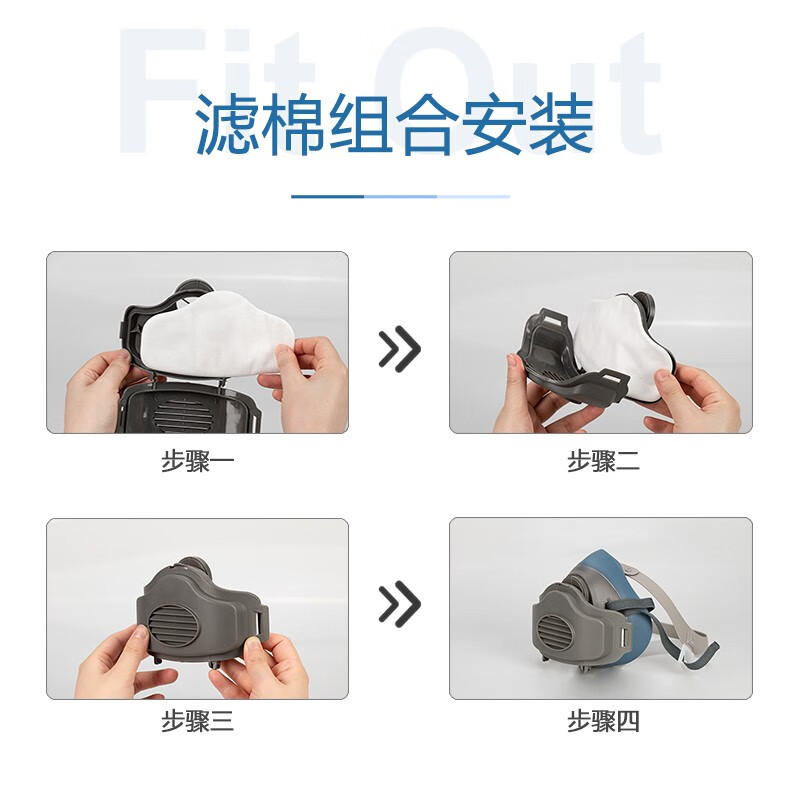 Fit Out

滤棉组合安装

步骤一

步骤二

步骤三

步骤四