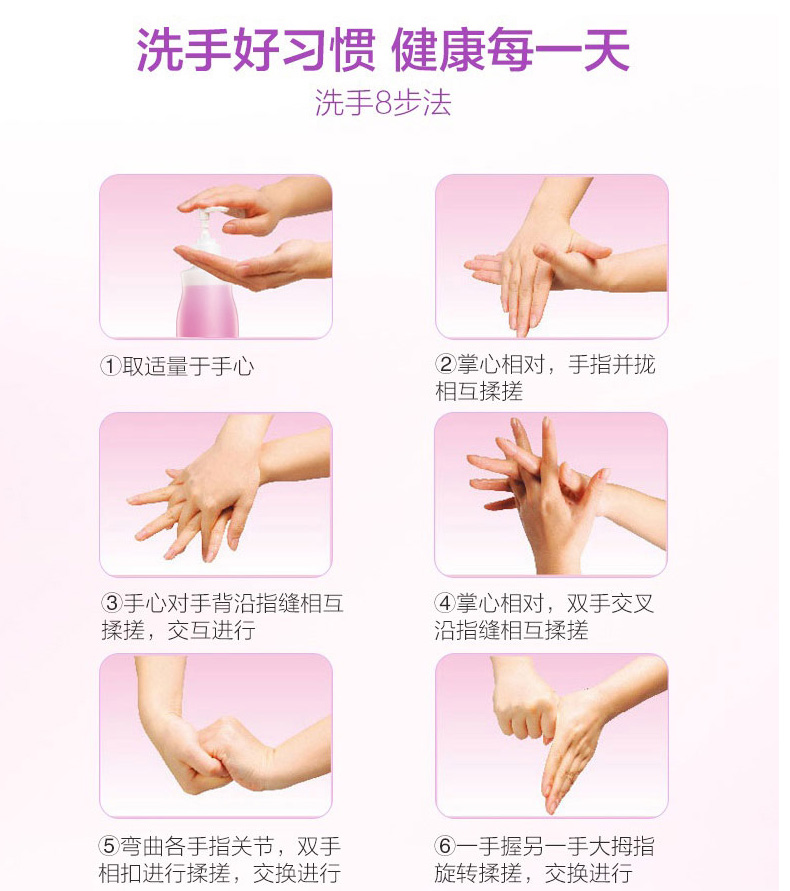 洗手好习惯 健康每一天

洗手8步法

①取适量于手心

②掌心相对，手指并拢相互揉搓

③手心对手背沿指缝相互揉搓，交互进行

④掌心相对，双手交叉沿指缝相互揉搓

⑤弯曲各手指关节，双手相扣进行揉搓，交换进行

⑥一手握另一手大拇指旋转揉搓，交换进行