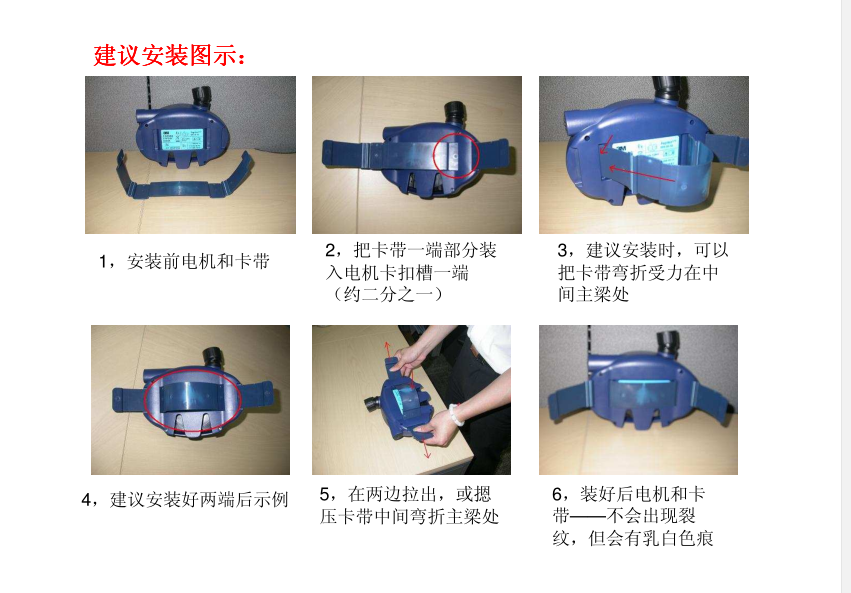 建议安装图示：

1，安装前电机和卡带

2，把卡带一端部分装入电机卡扣槽一端（约二分之一）

3，建议安装时，可以把卡带弯折受力在中间主梁处

4，建议安装好两端后示例

5，在两边拉出，或摁压卡带中间弯折主梁处

6，装好后电机和卡带——不会出现裂纹，但会有乳白色痕