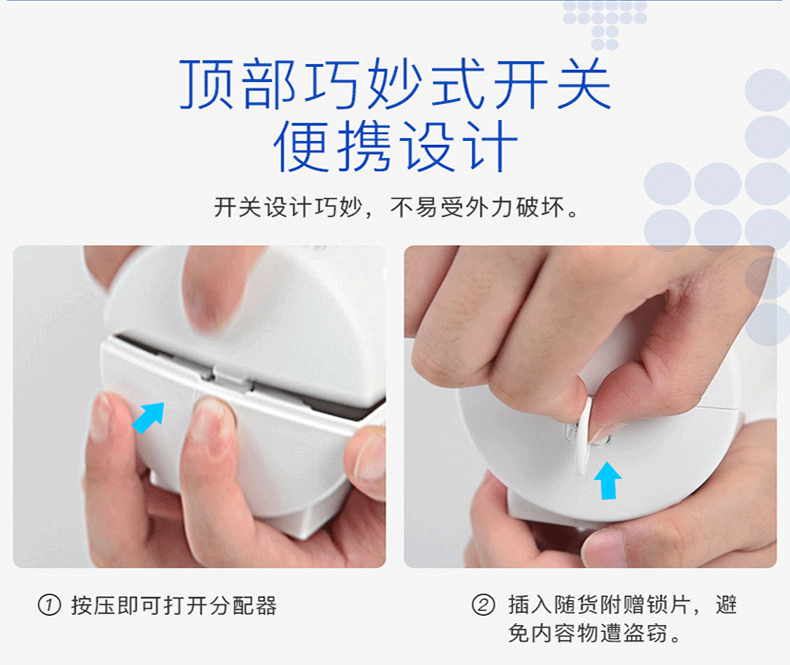 顶部巧妙式开关
便携设计

开关设计巧妙，不易受外力破坏。

① 按压即可打开分配器

② 插入随货附赠锁片，避免内容物遭盗窃。