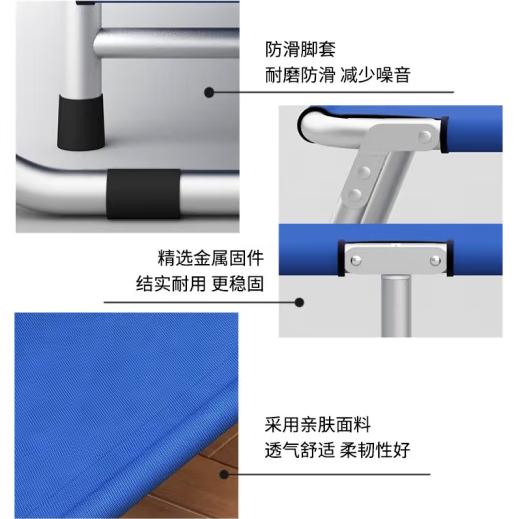 防滑脚套
耐磨防滑 减少噪音

精选金属固件
结实耐用 更稳固

采用亲肤面料
透气舒适 柔韧性好