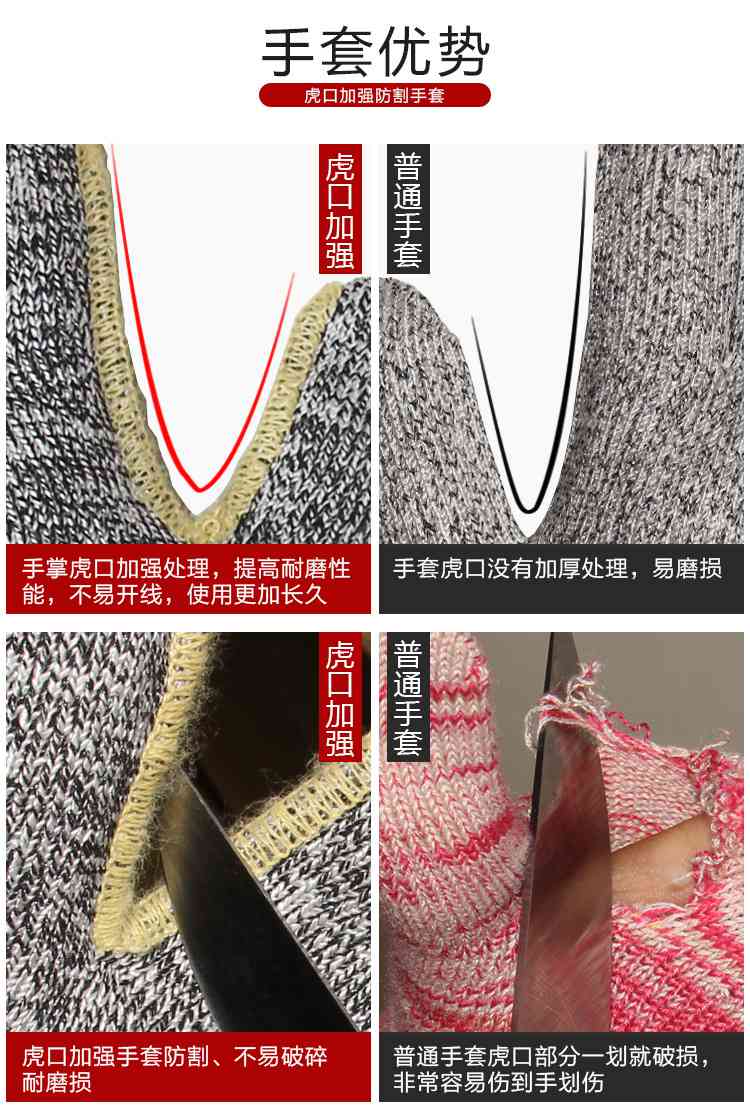 手套优势

虎口加强防割手套

虎口加强

普通手套

手掌虎口加强处理，提高耐磨性能，不易开线，使用更加长久

手套虎口没有加厚处理，易磨损

虎口加强

普通手套

虎口加强手套防割、不易破碎耐磨损

普通手套虎口部分一划就破损，非常容易伤到手划伤