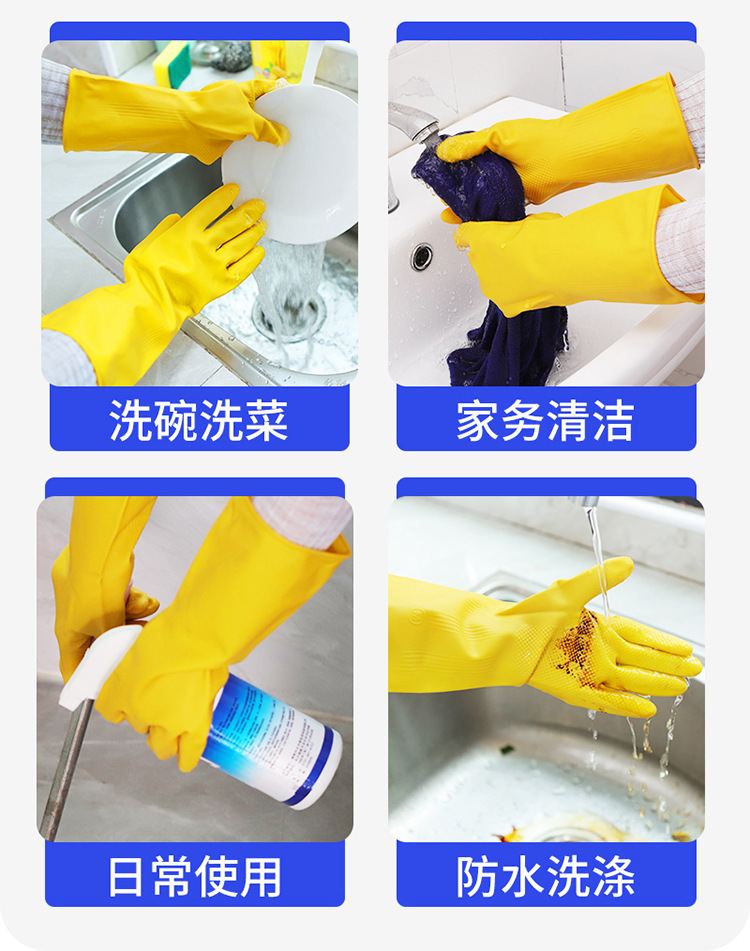 洗碗洗菜

家务清洁

日常使用

防水洗涤