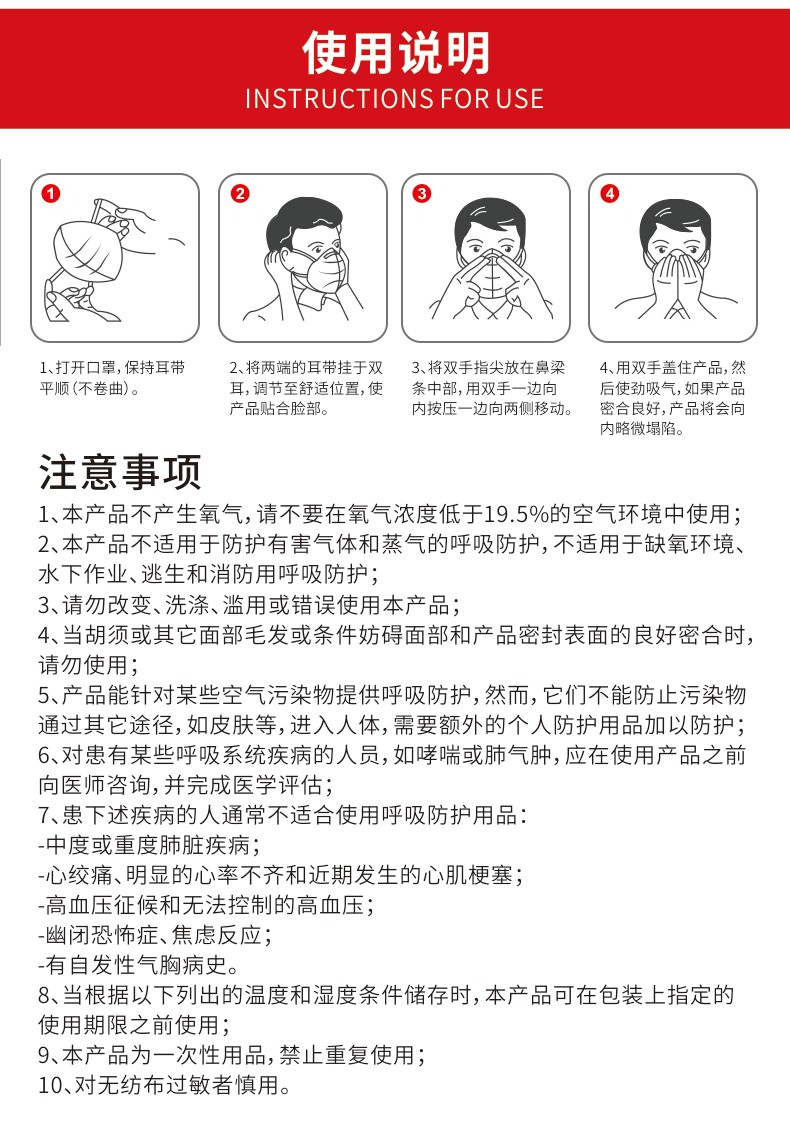 使用说明
INSTRUCTIONS FOR USE

1

2

3

4

1、打开口罩，保持耳带平顺（不卷曲）。

2、将两端的耳带挂于双耳，调节至舒适位置，使产品贴合脸部。

3、将双手指尖放在鼻梁条中部，用双手一边向内按压一边向两侧移动。

4、用双手盖住产品，然后使劲吸气，如果产品密合良好，产品将会向内略微塌陷。

注意事项
1、本产品不产生氧气，请不要在氧气浓度低于19.5%的空气环境中使用；
2、本产品不适用于防护有害气体和蒸气的呼吸防护，不适用于缺氧环境、水下作业、逃生和消防用呼吸防护；
3、请勿改变、洗涤、滥用或错误使用本产品；
4、当胡须或其它面部毛发或条件妨碍面部和产品密封表面的良好密合时，请勿使用；
5、产品能针对某些空气污染物提供呼吸防护，然而，它们不能防止污染物通过其它途径，如皮肤等，进入人体，需要额外的个人防护用品加以防护；
6、对患有某些呼吸系统疾病的人员，如哮喘或肺气肿，应在使用产品之前向医师咨询，并完成医学评估；
7、患下述疾病的人通常不适合使用呼吸防护用品：
-中度或重度肺脏疾病；
-心绞痛、明显的心率不齐和近期发生的心肌梗塞；
-高血压征候和无法控制的高血压；
-幽闭恐怖症、焦虑反应；
-有自发性气胸病史。
8、当根据以下列出的温度和湿度条件储存时，本产品可在包装上指定的使用期限之前使用；
9、本产品为一次性用品，禁止重复使用；
10、对无纺布过敏者慎用。