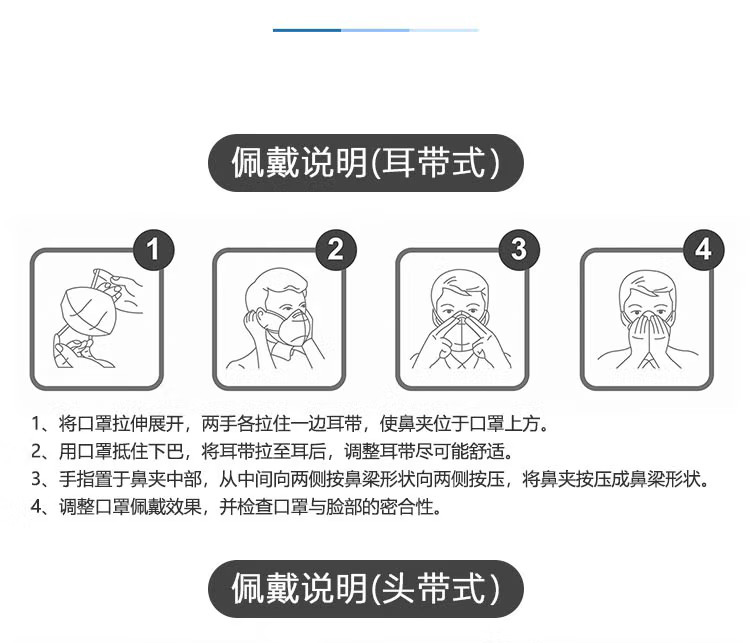 佩戴说明(耳带式)

1

2

3

4

1、将口罩拉伸展开，两手各拉住一边耳带，使鼻夹位于口罩上方。
2、用口罩抵住下巴，将耳带拉至耳后，调整耳带尽可能舒适。
3、手指置于鼻夹中部，从中间向两侧按鼻梁形状向两侧按压，将鼻夹按压成鼻梁形状。
4、调整口罩佩戴效果，并检查口罩与脸部的密合性。

佩戴说明(头带式)