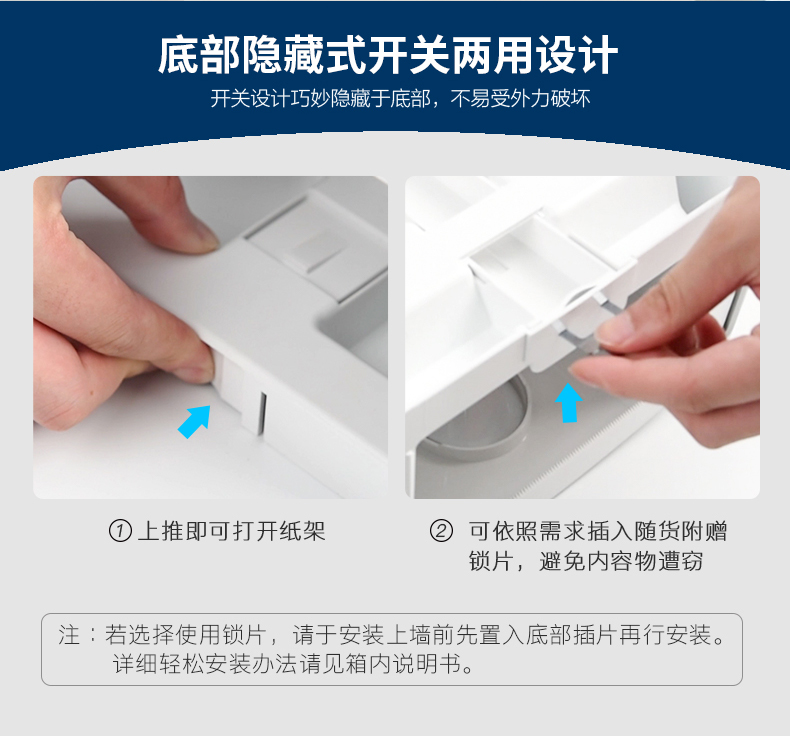 底部隐藏式开关两用设计

开关设计巧妙隐藏于底部，不易受外力破坏

① 上推即可打开纸架

② 可依照需求插入随货附赠锁片，避免内容物遭窃

注：若选择使用锁片，请于安装上墙前先置入底部插片再行安装。详细轻松安装办法请见箱内说明书。