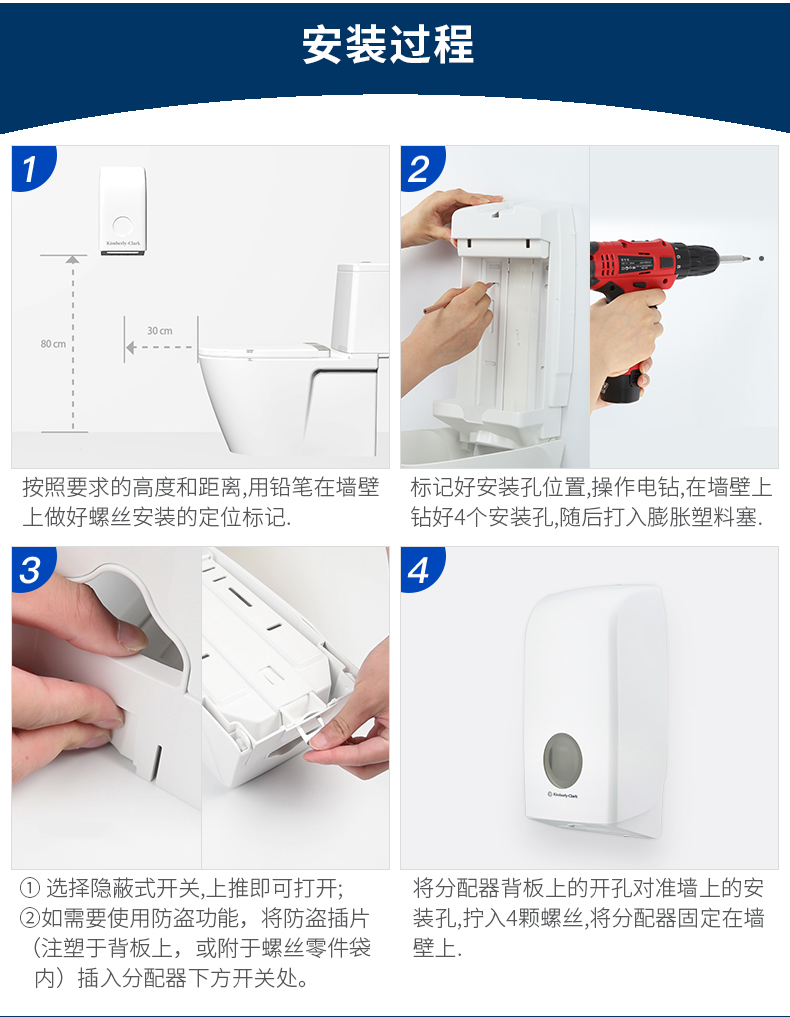 安装过程

1

Kimberly-Clark

80 cm

30 cm

按照要求的高度和距离,用铅笔在墙壁上做好螺丝安装的定位标记.

2

标记好安装孔位置,操作电钻,在墙壁上钻好4个安装孔,随后打入膨胀塑料塞.

3

① 选择隐蔽式开关,上推即可打开;
②如需要使用防盗功能，将防盗插片（注塑于背板上，或附于螺丝零件袋内）插入分配器下方开关处。

4

Kimberly-Clark

将分配器背板上的开孔对准墙上的安装孔,拧入4颗螺丝,将分配器固定在墙壁上.