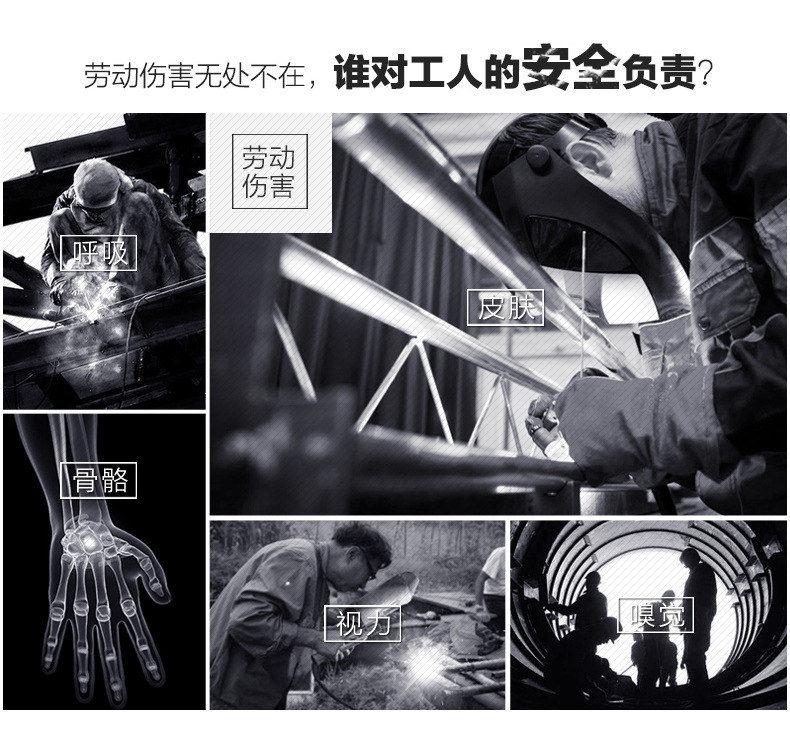 劳动伤害无处不在，谁对工人的安全负责？

劳动伤害

呼吸

皮肤

骨骼

视力

嗅觉