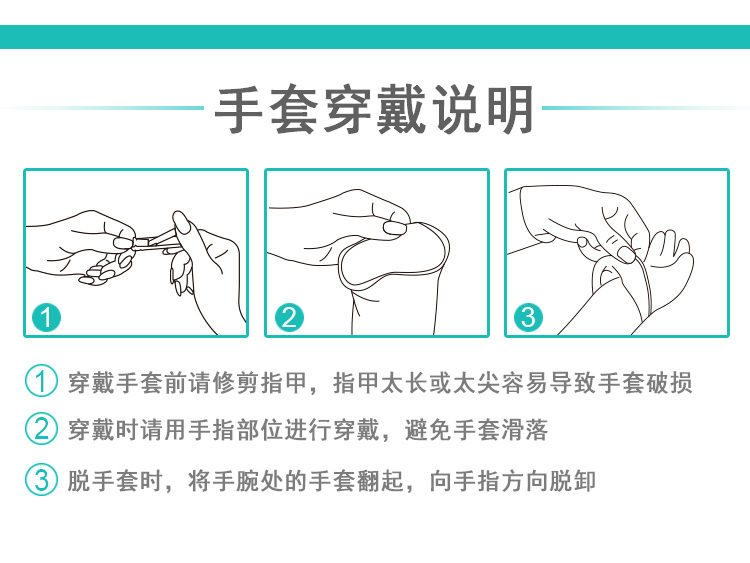 手套穿戴说明

1

2

3

① 穿戴手套前请修剪指甲，指甲太长或太尖容易导致手套破损

② 穿戴时请用手指部位进行穿戴，避免手套滑落

③ 脱手套时，将手腕处的手套翻起，向手指方向脱卸