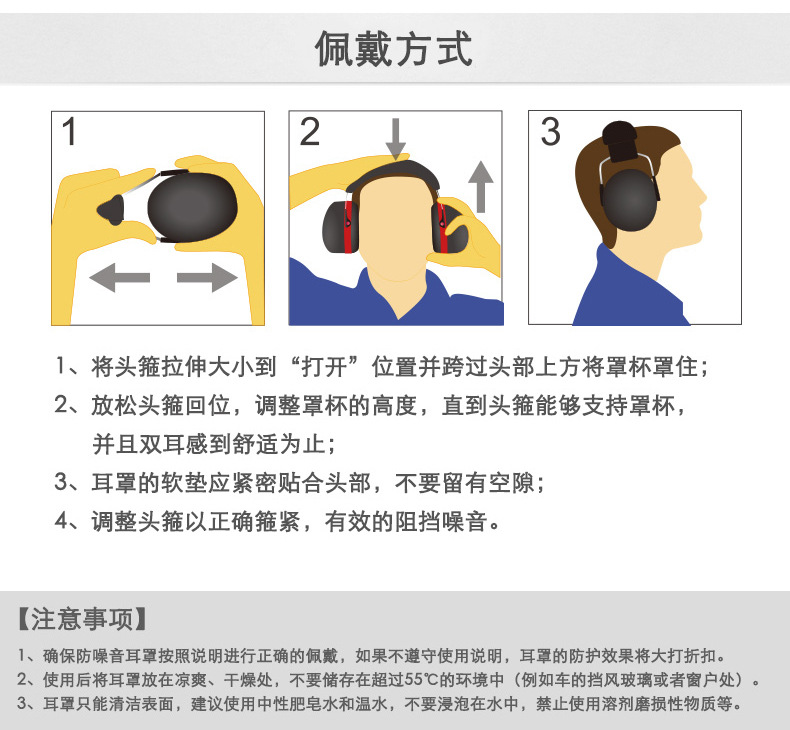 佩戴方式

1

2

3

1、将头箍拉伸大小到“打开”位置并跨过头部上方将罩杯罩住；

2、放松头箍回位，调整罩杯的高度，直到头箍能够支持罩杯，并且双耳感到舒适为止；

3、耳罩的软垫应紧密贴合头部，不要留有空隙；

4、调整头箍以正确箍紧，有效的阻挡噪音。

【注意事项】

1、确保防噪音耳罩按照说明进行正确的佩戴，如果不遵守使用说明，耳罩的防护效果将大打折扣。

2、使用后将耳罩放在凉爽、干燥处，不要储存在超过55℃的环境中（例如车的挡风玻璃或者窗户处）。

3、耳罩只能清洁表面，建议使用中性肥皂水和温水，不要浸泡在水中，禁止使用溶剂磨损性物质等。