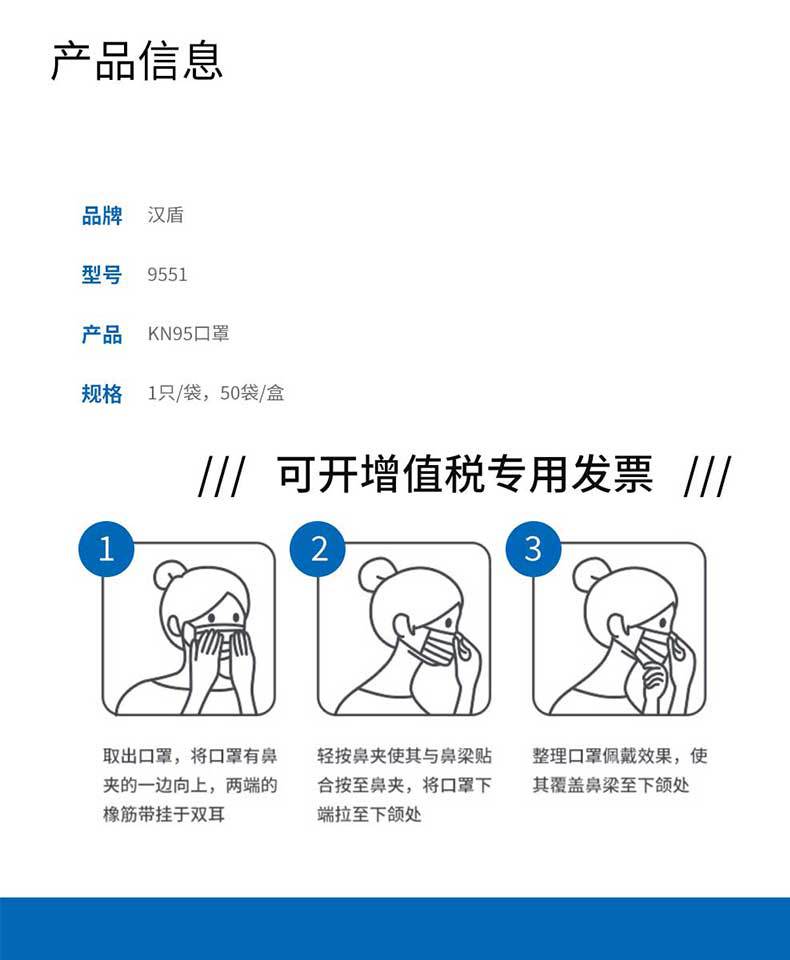 产品信息

品牌 汉盾

型号 9551

产品 KN95口罩

规格 1只/袋，50袋/盒

/// 可开增值税专用发票 ///

1

取出口罩，将口罩有鼻夹的一边向上，两端的橡筋带挂于双耳

2

轻按鼻夹使其与鼻梁贴合按至鼻夹，将口罩下端拉至下颌处

3

整理口罩佩戴效果，使其覆盖鼻梁至下颌处