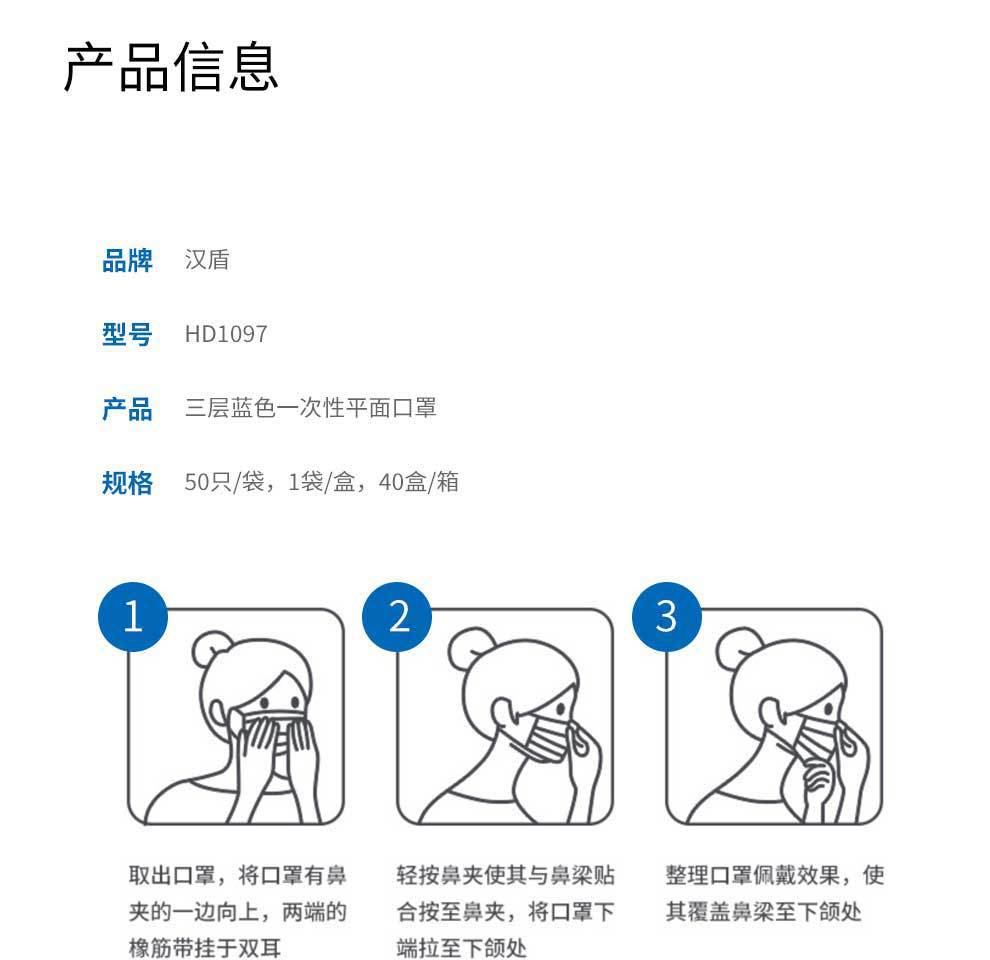 产品信息

品牌 汉盾

型号 HD1097

产品 三层蓝色一次性平面口罩

规格 50只/袋，1袋/盒，40盒/箱

1

取出口罩，将口罩有鼻夹的一边向上，两端的橡筋带挂于双耳

2

轻按鼻夹使其与鼻梁贴合按至鼻夹，将口罩下端拉至下颌处

3

整理口罩佩戴效果，使其覆盖鼻梁至下颌处