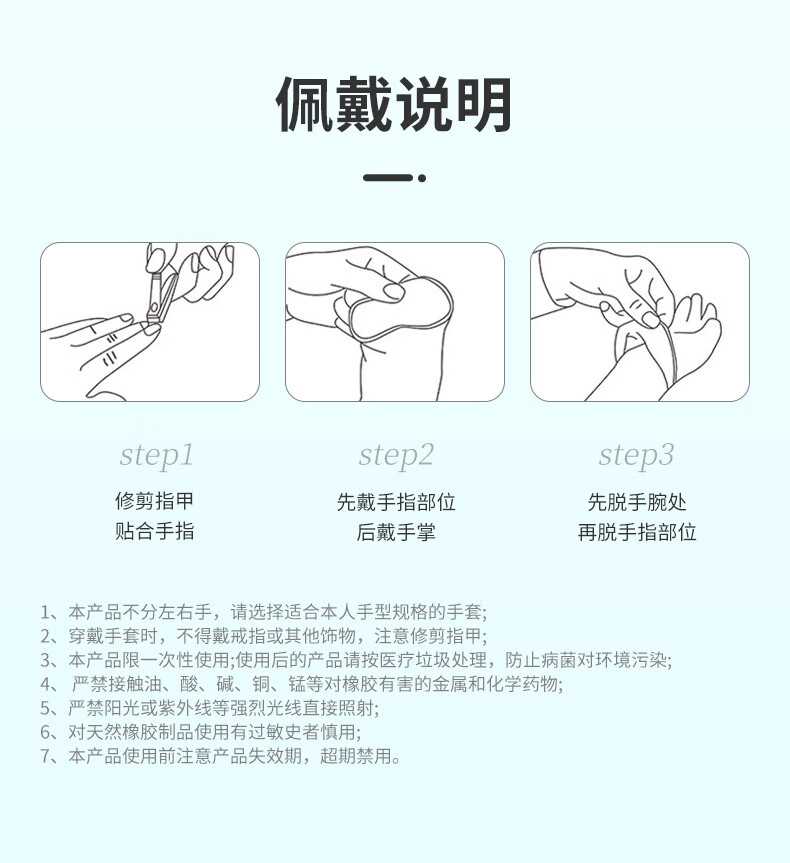 佩戴说明

step1
修剪指甲
贴合手指

step2
先戴手指部位
后戴手掌

step3
先脱手腕处
再脱手指部位

1、本产品不分左右手，请选择适合本人手型规格的手套;
2、穿戴手套时，不得戴戒指或其他饰物，注意修剪指甲;
3、本产品限一次性使用;使用后的产品请按医疗垃圾处理，防止病菌对环境污染;
4、严禁接触油、酸、碱、铜、锰等对橡胶有害的金属和化学药物;
5、严禁阳光或紫外线等强烈光线直接照射;
6、对天然橡胶制品使用有过敏史者慎用;
7、本产品使用前注意产品失效期，超期禁用。