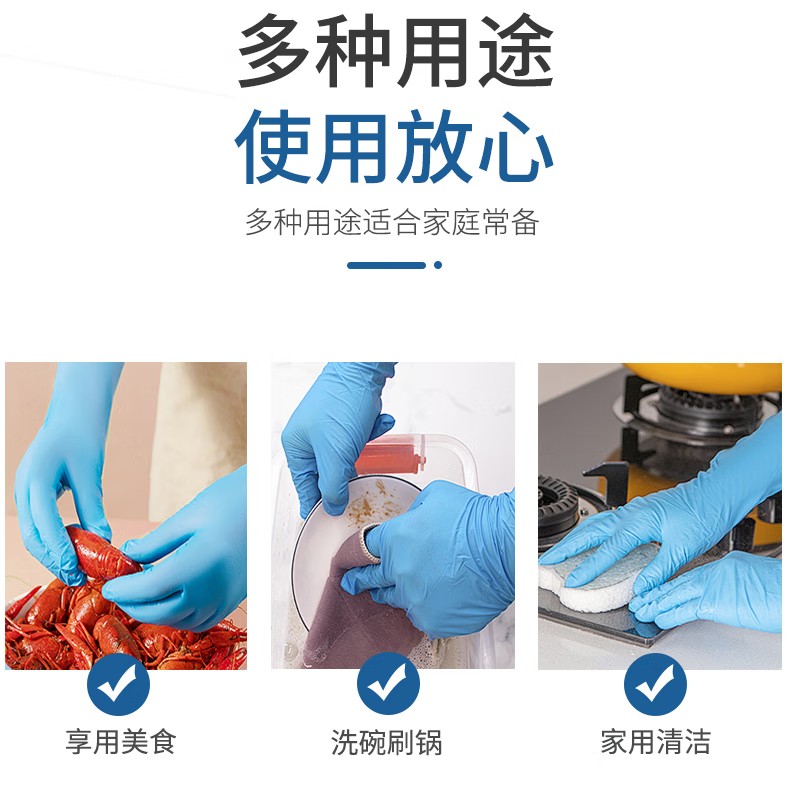 多种用途
使用放心

多种用途适合家庭常备

享用美食

洗碗刷锅

家用清洁