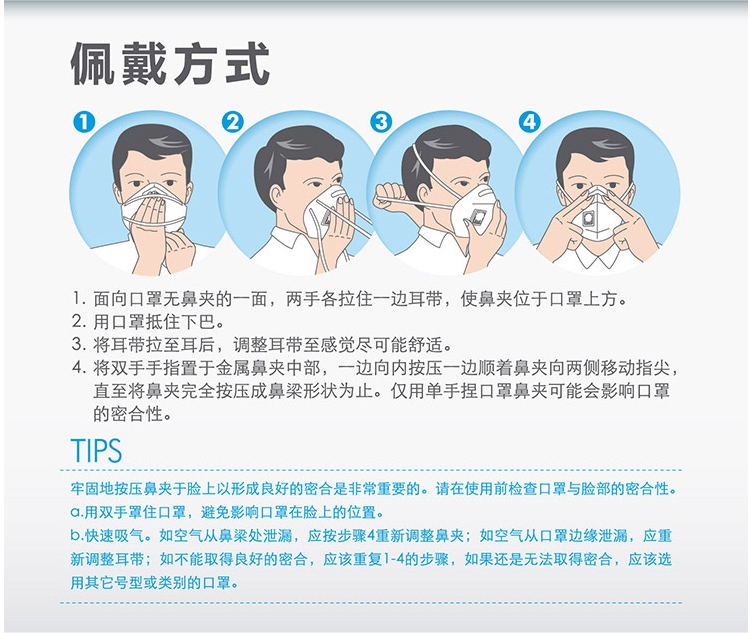 佩戴方式

1 2 3 4

1. 面向口罩无鼻夹的一面，两手各拉住一边耳带，使鼻夹位于口罩上方。
2. 用口罩抵住下巴。
3. 将耳带拉至耳后，调整耳带至感觉尽可能舒适。
4. 将双手手指置于金属鼻夹中部，一边向内按压一边顺着鼻夹向两侧移动指尖，直至将鼻夹完全按压成鼻梁形状为止。仅用单手捏口罩鼻夹可能会影响口罩的密合性。

TIPS

牢固地按压鼻夹于脸上以形成良好的密合是非常重要的。请在使用前检查口罩与脸部的密合性。
a.用双手罩住口罩，避免影响口罩在脸上的位置。
b.快速吸气。如空气从鼻梁处泄漏，应按步骤4重新调整鼻夹；如空气从口罩边缘泄漏，应重新调整耳带；如不能取得良好的密合，应该重复1-4的步骤，如果还是无法取得密合，应该选用其它号型或类别的口罩。