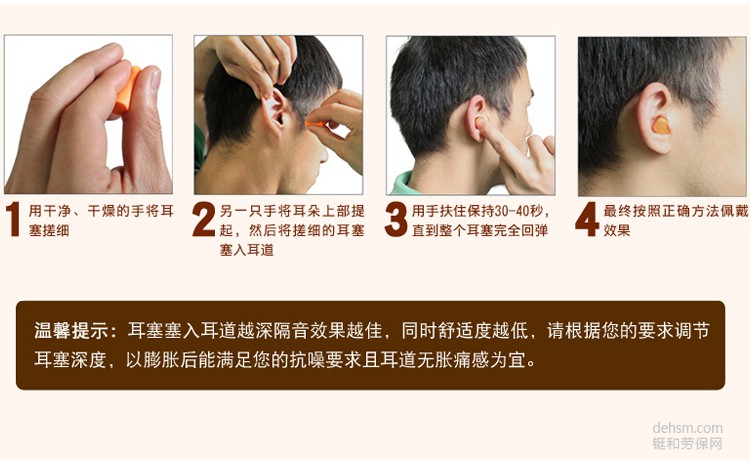 1 用干净、干燥的手将耳塞搓细

2 另一只手将耳朵上部提起，然后将搓细的耳塞塞入耳道

3 用手扶住保持30-40秒，直到整个耳塞完全回弹

4 最终按照正确方法佩戴效果

温馨提示：耳塞塞入耳道越深隔音效果越佳，同时舒适度越低，请根据您的要求调节耳塞深度，以膨胀后能满足您的抗噪要求且耳道无胀痛感为宜。

dehsm.com
铤和劳保网