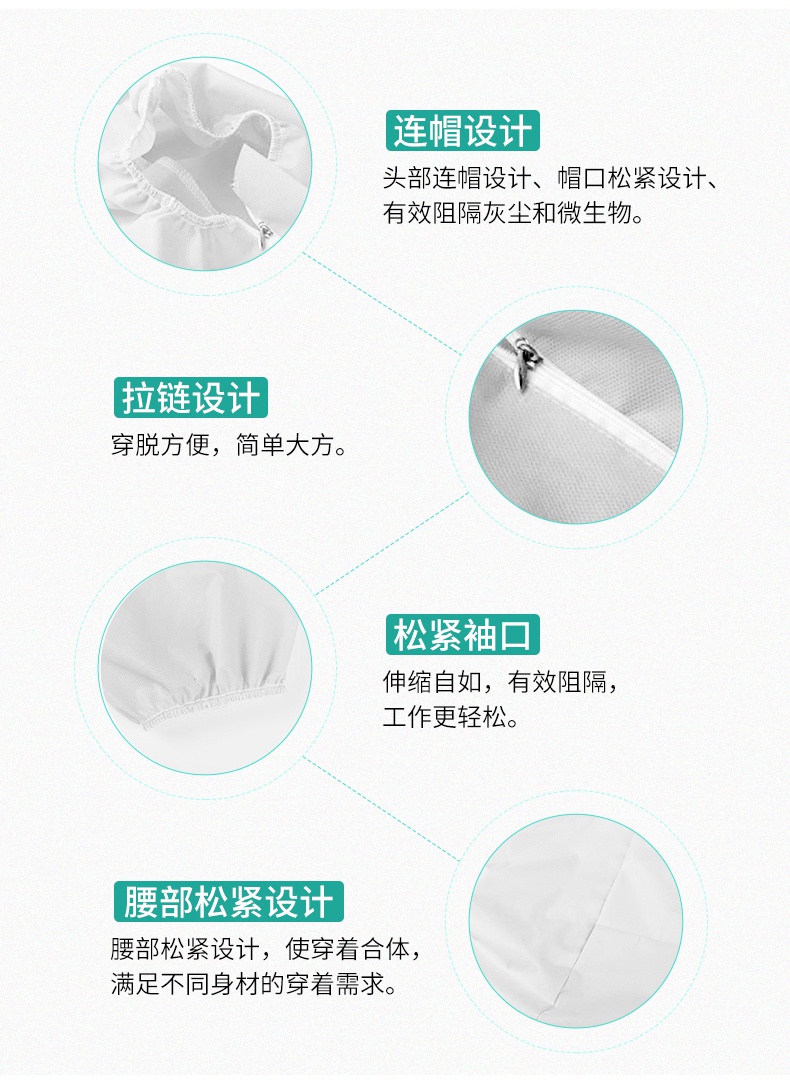 连帽设计

头部连帽设计、帽口松紧设计、有效阻隔灰尘和微生物。

拉链设计

穿脱方便，简单大方。

松紧袖口

伸缩自如，有效阻隔，工作更轻松。

腰部松紧设计

腰部松紧设计，使穿着合体，满足不同身材的穿着需求。